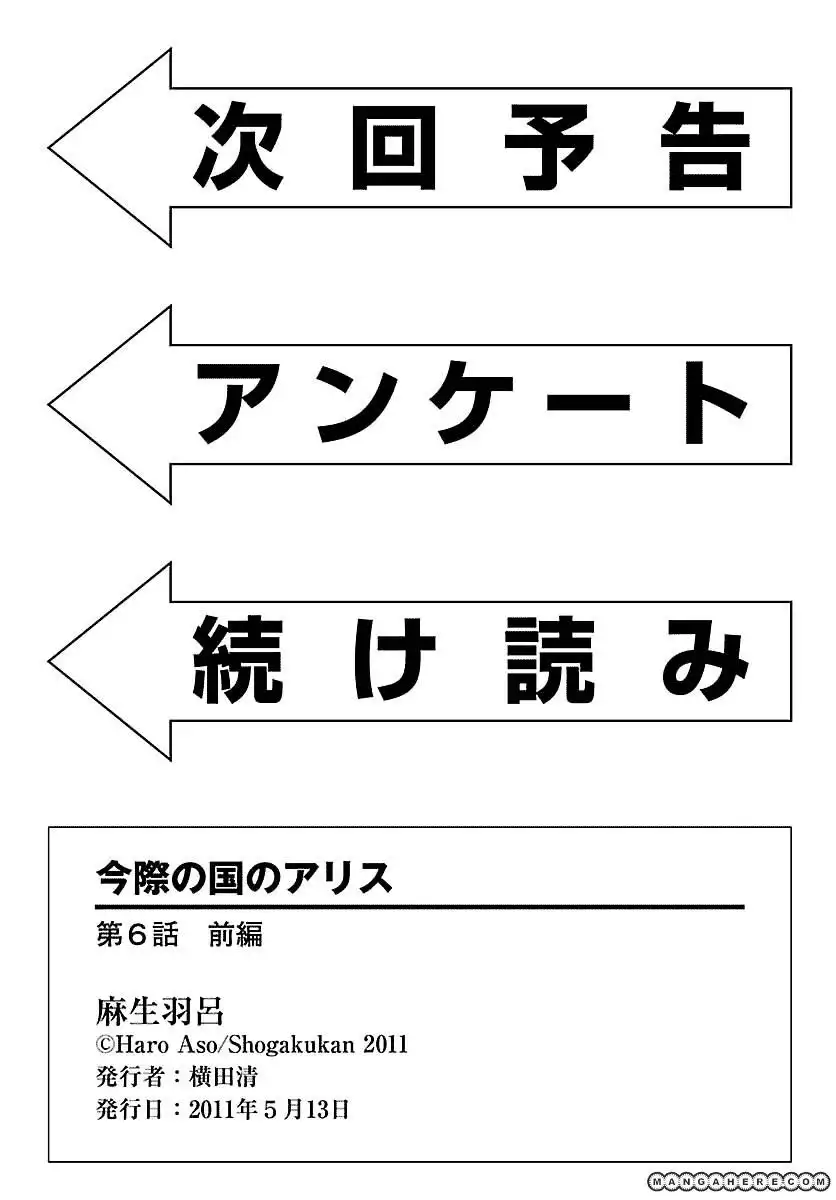 次回予告

アンケート

続け読み

今際の国のアリス

第6話 前編

麻生羽呂
©Haro Aso/Shogakukan 2011
発行者：横田清
発行日：2011年5月13日

MANGAHERE.COM